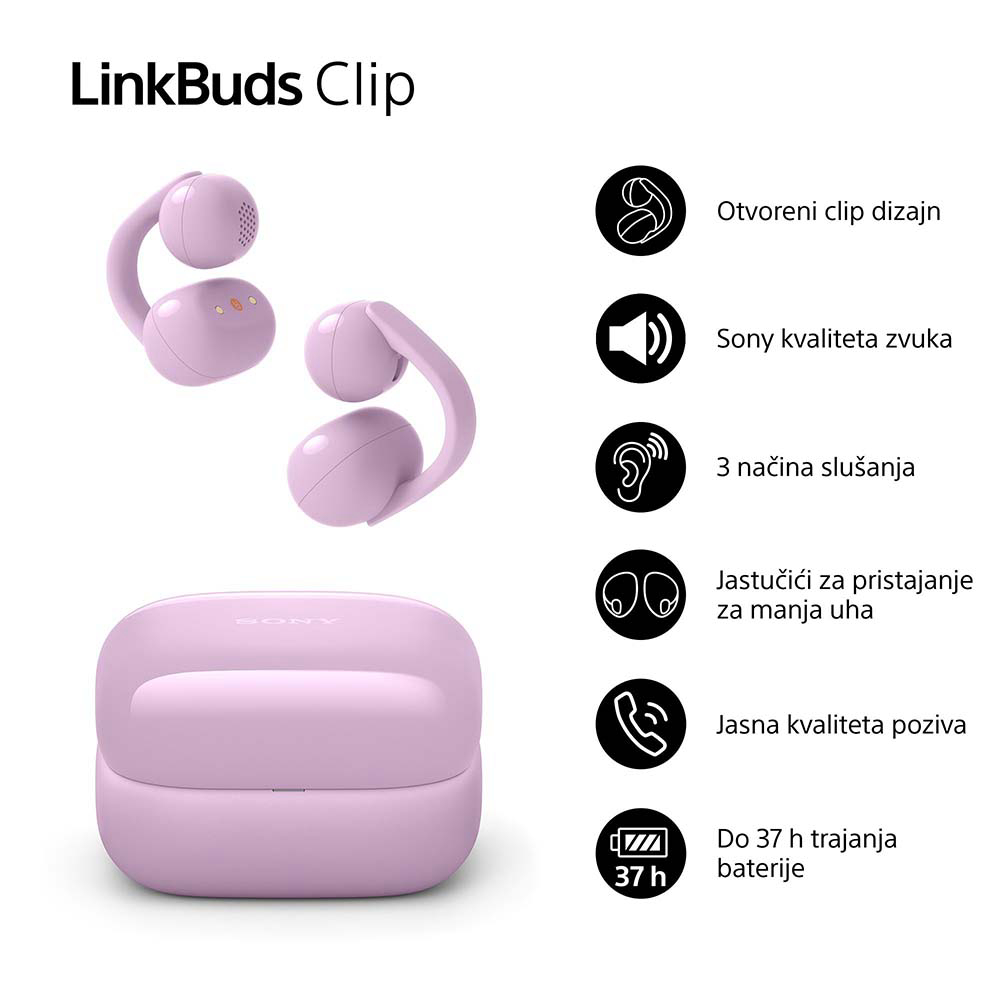 LinkBuds Clip

SONY

Otvoreni clip dizajn

Sony kvaliteta zvuka

3 načina slušanja

Jastučići za pristajanje za manja uha

Jasna kvaliteta poziva

37 h

Do 37 h trajanja baterije